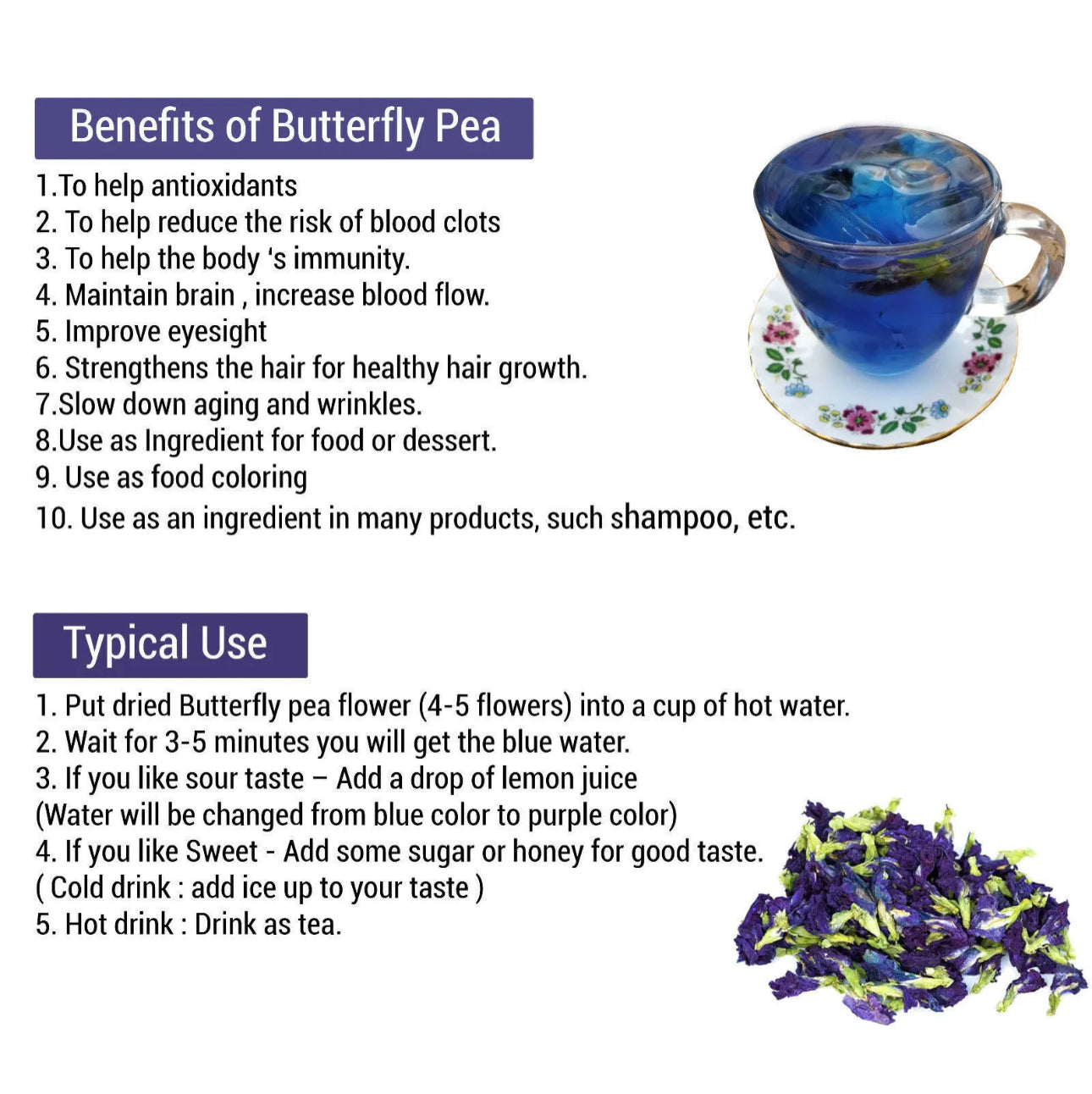 Benefits of Butterfly Pea

1.To help antioxidants
2. To help reduce the risk of blood clots
3. To help the body 's immunity.
4. Maintain brain , increase blood flow.
5. Improve eyesight
6. Strengthens the hair for healthy hair growth.
7.Slow down aging and wrinkles.
8.Use as Ingredient for food or dessert.
9. Use as food coloring
10. Use as an ingredient in many products, such shampoo, etc.

Typical Use

1. Put dried Butterfly pea flower (4-5 flowers) into a cup of hot water.
2. Wait for 3-5 minutes you will get the blue water.
3. If you like sour taste – Add a drop of lemon juice
(Water will be changed from blue color to purple color)
4. If you like Sweet - Add some sugar or honey for good taste.
( Cold drink : add ice up to your taste )
5. Hot drink : Drink as tea.